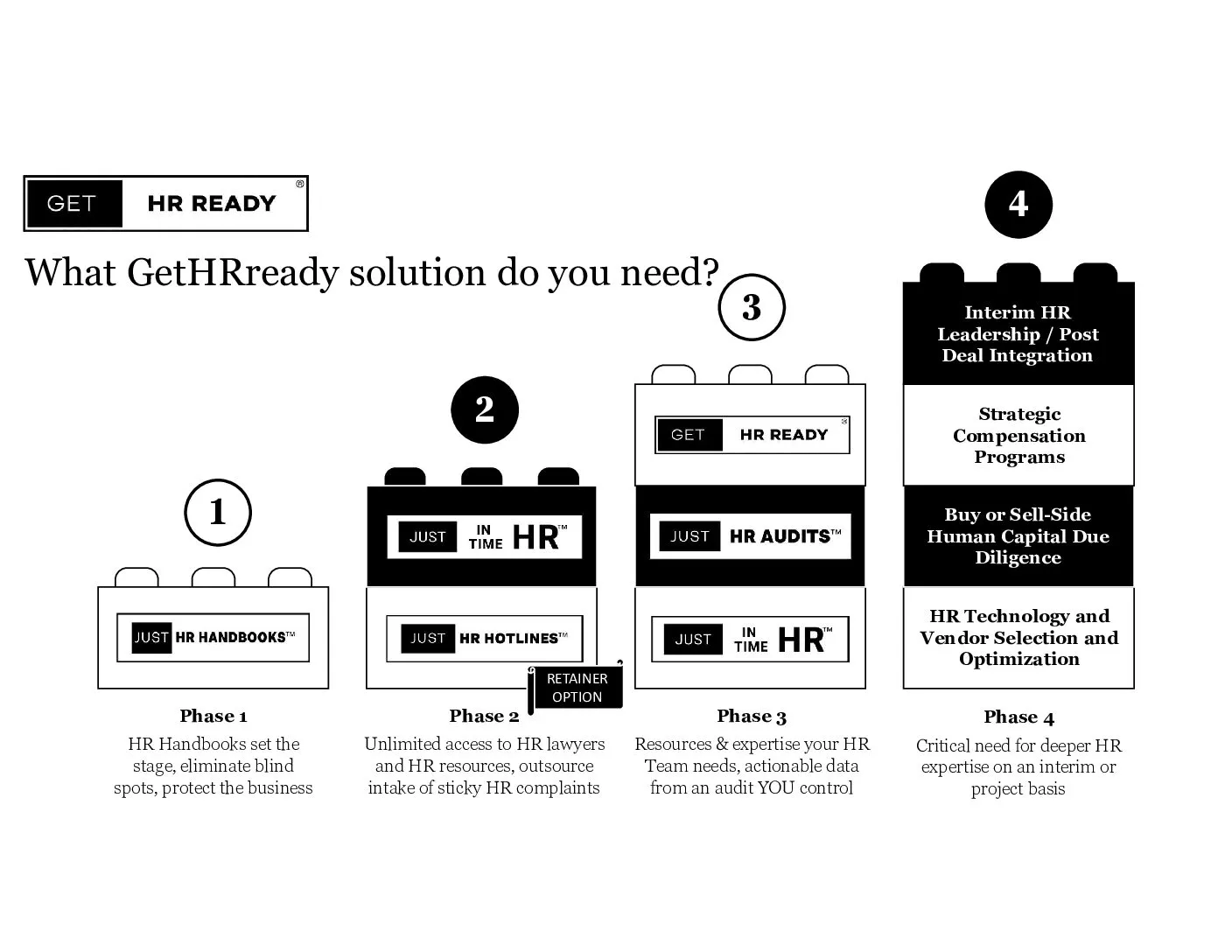 GET HR READY®

What GetHRready solution do you need?

1

JUST HR HANDBOOKS™

Phase 1

HR Handbooks set the stage, eliminate blind spots, protect the business

2

JUST IN TIME HR™

JUST HR HOTLINES™

RETAINER OPTION

Phase 2

Unlimited access to HR lawyers and HR resources, outsource intake of sticky HR complaints

3

GET HR READY®

JUST HR AUDITS™

JUST IN TIME HR™

Phase 3

Resources & expertise your HR Team needs, actionable data from an audit YOU control

4

Interim HR Leadership / Post Deal Integration

Strategic Compensation Programs

Buy or Sell-Side Human Capital Due Diligence

HR Technology and Vendor Selection and Optimization

Phase 4

Critical need for deeper HR expertise on an interim or project basis